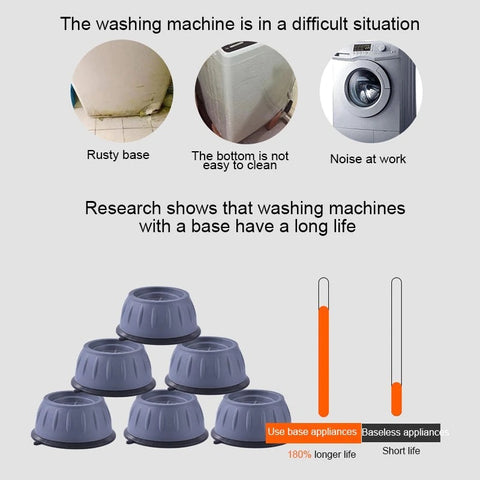 The washing machine is in a difficult situation

Rusty base

The bottom is not easy to clean

Noise at work

Research shows that washing machines with a base have a long life

Use base appliances

Baseless appliances

180% longer life

Short life