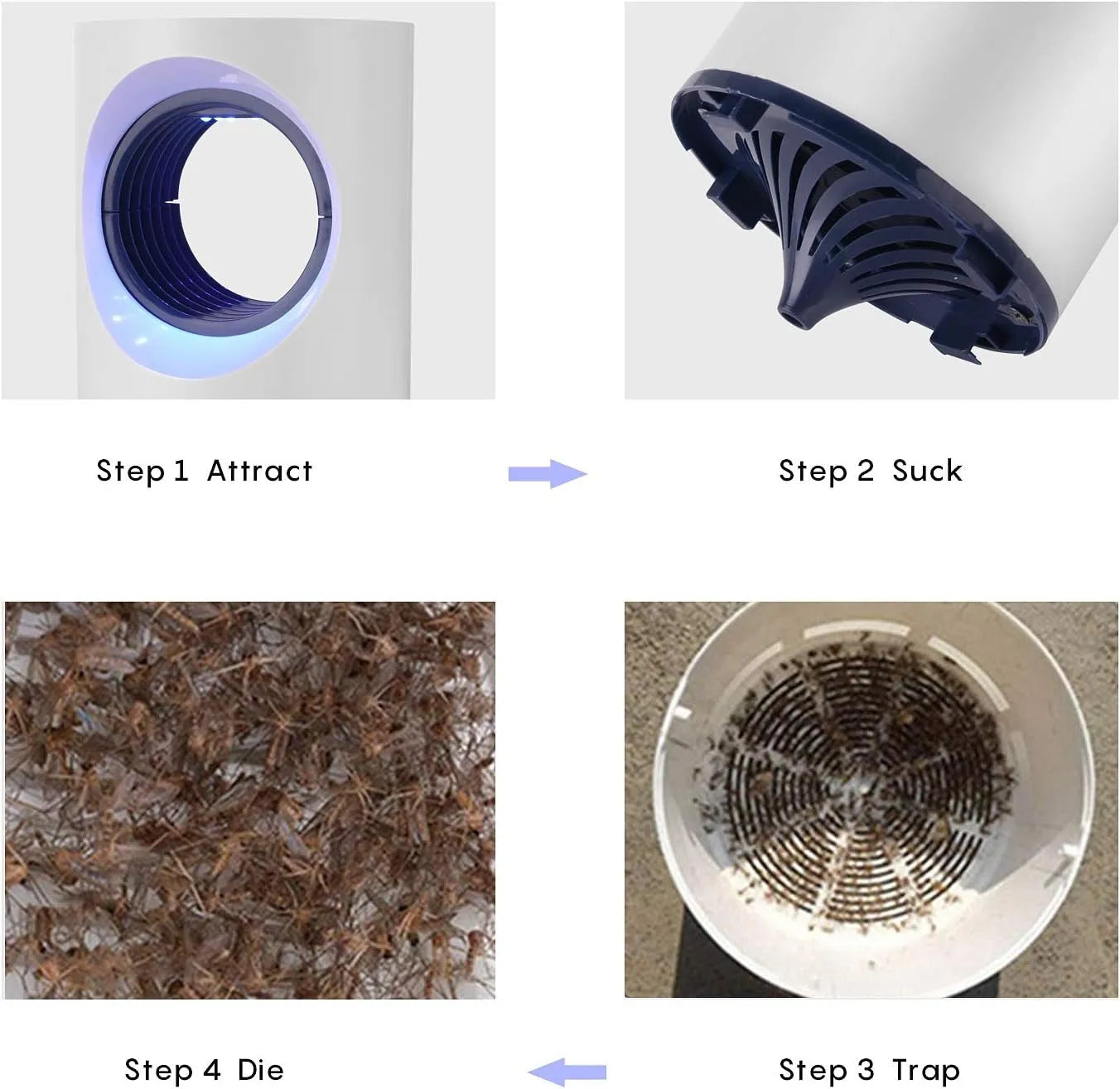 Step 1 Attract

Step 2 Suck

Step 4 Die

Step 3 Trap