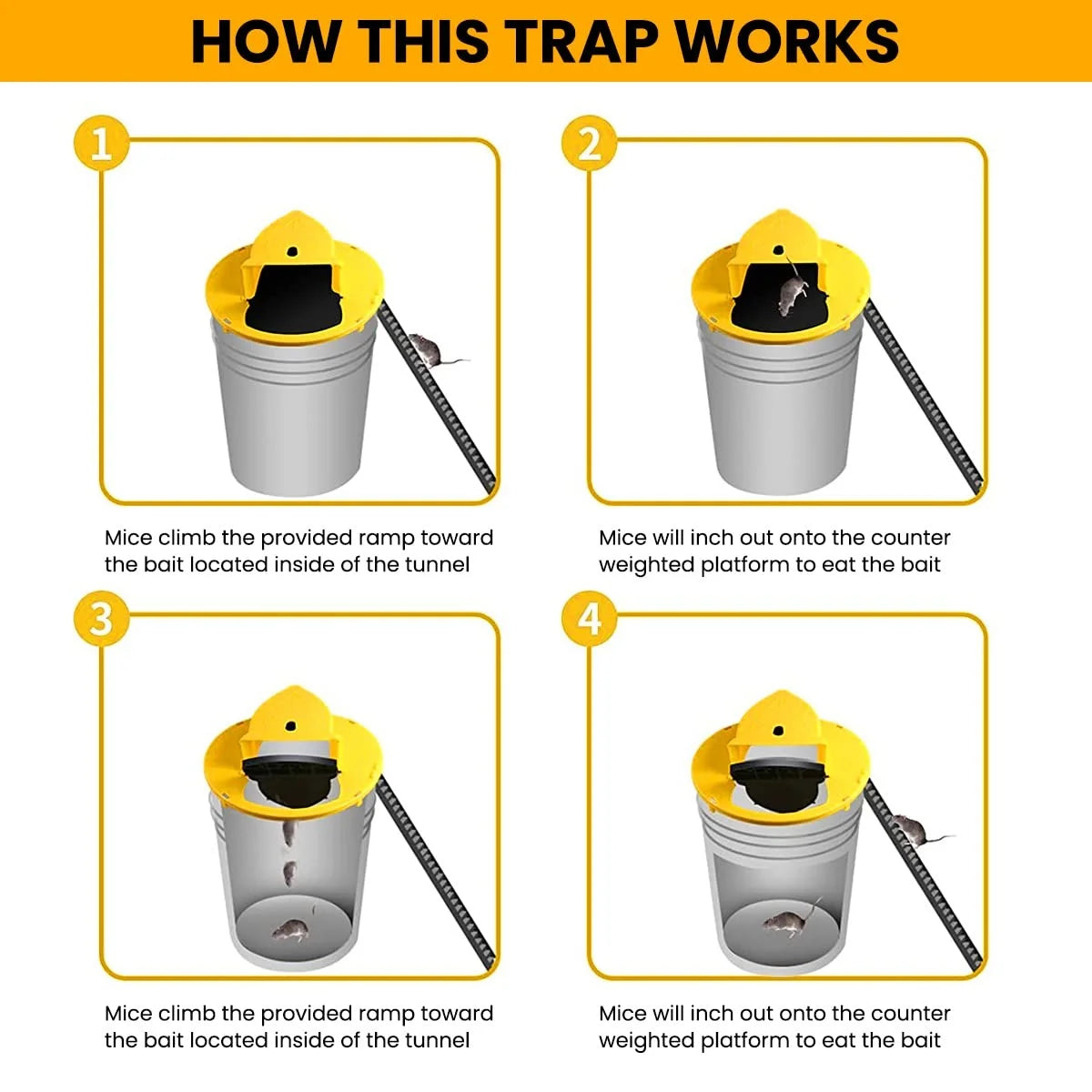 HOW THIS TRAP WORKS

1

Mice climb the provided ramp toward the bait located inside of the tunnel

2

Mice will inch out onto the counter weighted platform to eat the bait

3

Mice climb the provided ramp toward the bait located inside of the tunnel

4

Mice will inch out onto the counter weighted platform to eat the bait