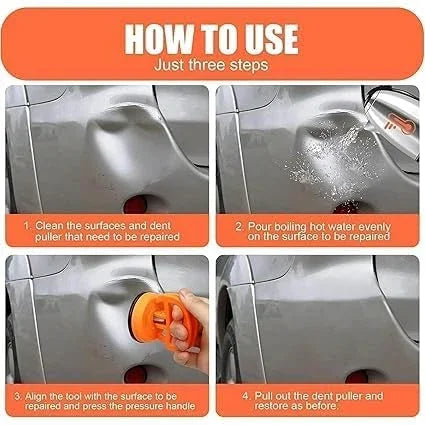 HOW TO USE
Just three steps

1. Clean the surfaces and dent puller that need to be repaired

2. Pour boiling hot water evenly on the surface to be repaired

3. Align the tool with the surface to be repaired and press the pressure handle

4. Pull out the dent puller and restore as before.